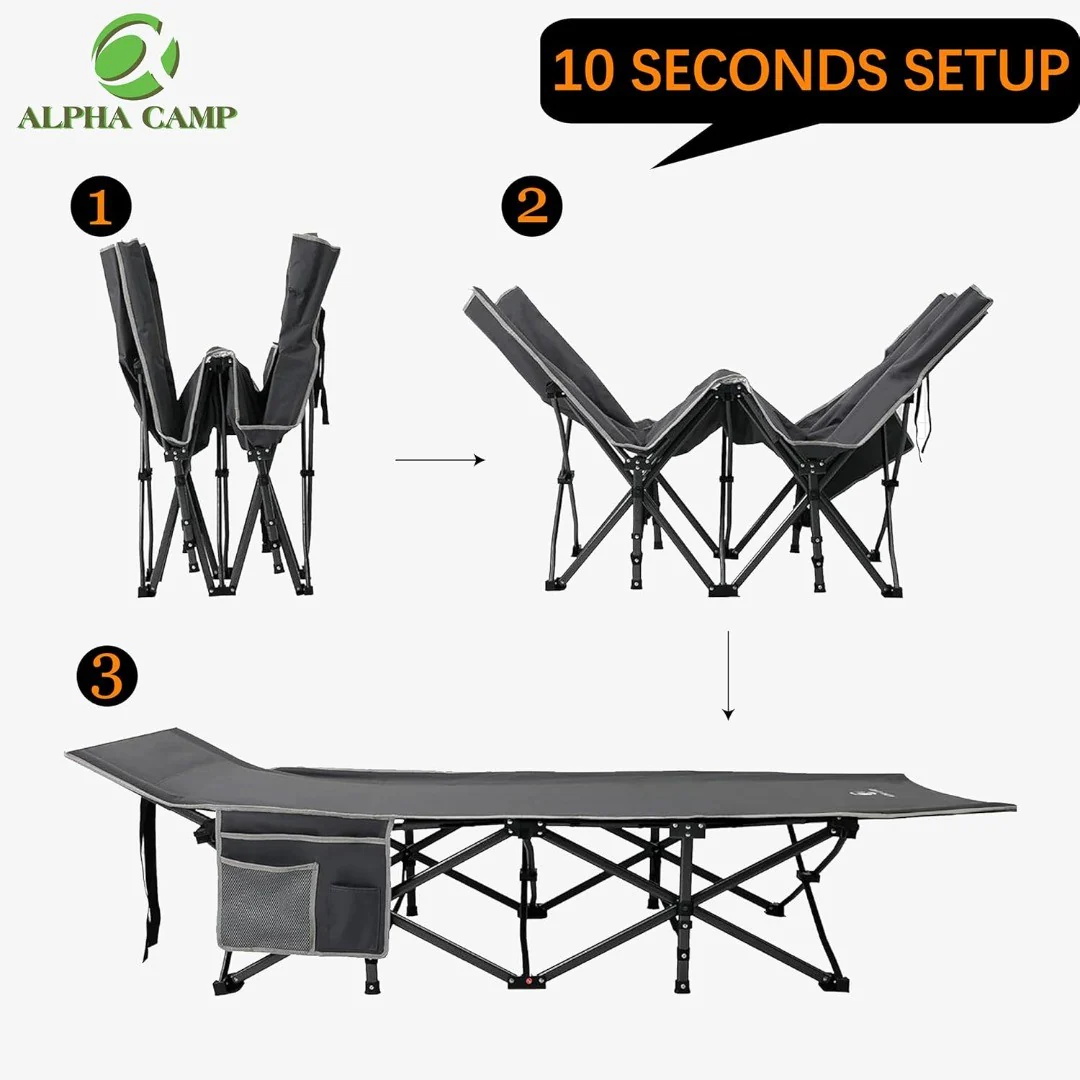 ALPHA CAMP

10 SECONDS SETUP

1

2

3